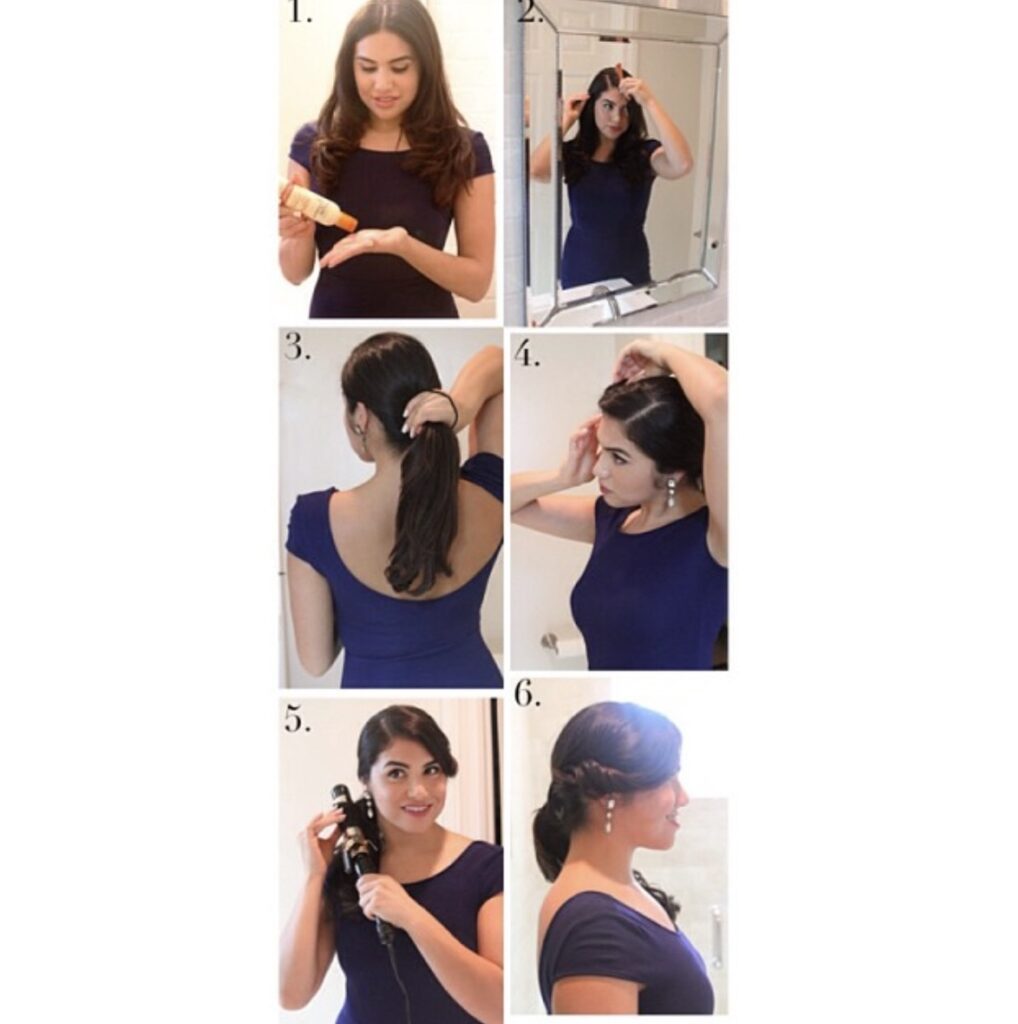 1.

2.

3.

4.

5.

6.