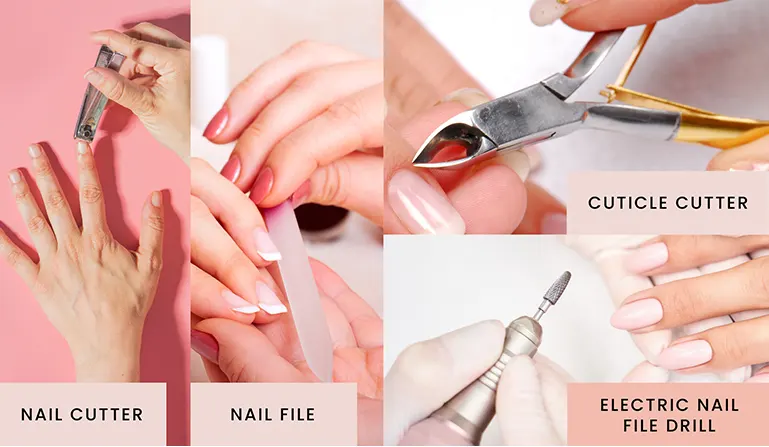 NAIL CUTTER

NAIL FILE

CUTICLE CUTTER

ELECTRIC NAIL FILE DRILL